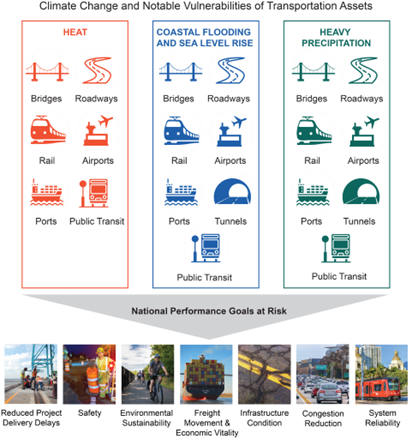 Climate Change and Notable Vulnerabilities of Transportation Assets

HEAT

Bridges

Roadways

Rail

Airports

Ports

Public Transit

COASTAL FLOODING AND SEA LEVEL RISE

Bridges

Roadways

Rail

Airports

Ports

Tunnels

Public Transit

HEAVY PRECIPITATION

Bridges

Roadways

Rail

Airports

Ports

Tunnels

Public Transit

National Performance Goals at Risk

Reduced Project Delivery Delays

Safety

Environmental Sustainability

Freight Movement & Economic Vitality

Infrastructure Condition

Congestion Reduction

System Reliability